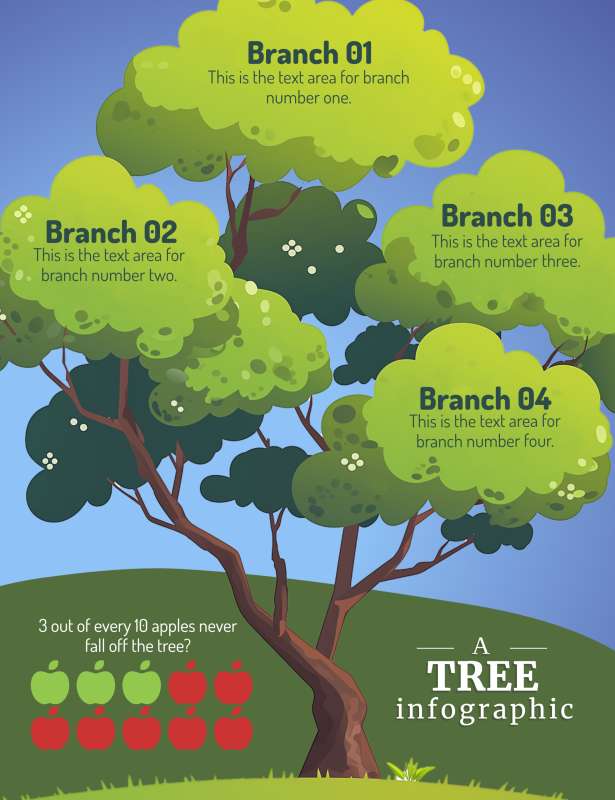 Branch 01
This is the text area for branch number one.

Branch 02
This is the text area for branch number two.

Branch 03
This is the text area for branch number three.

Branch 04
This is the text area for branch number four.

3 out of every 10 apples never fall off the tree?

A
TREE
infographic